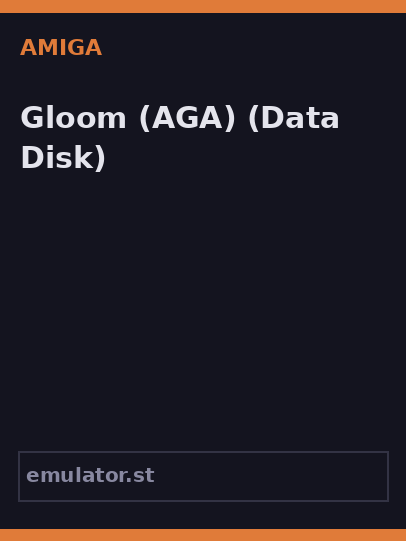 AMIGA

Gloom (AGA) (Data Disk)

emulator.st