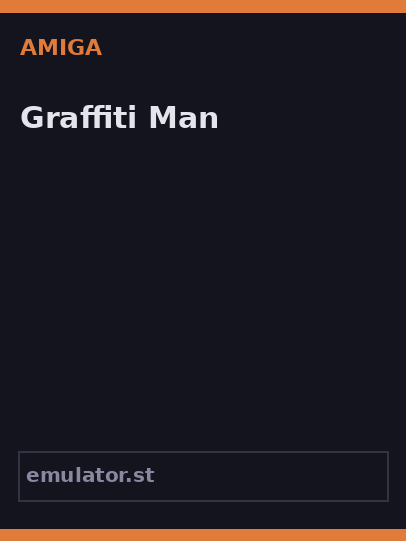 AMIGA

Graffiti Man

emulator.st