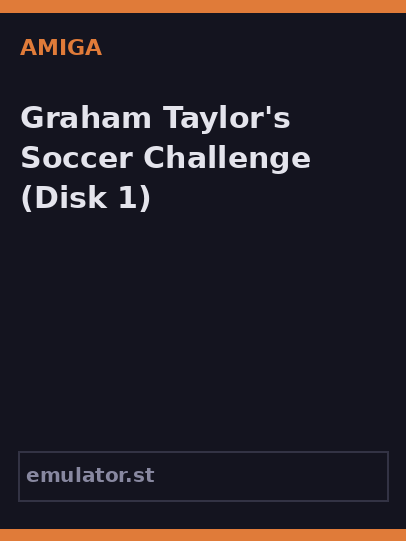 AMIGA

Graham Taylor's Soccer Challenge (Disk 1)

emulator.st