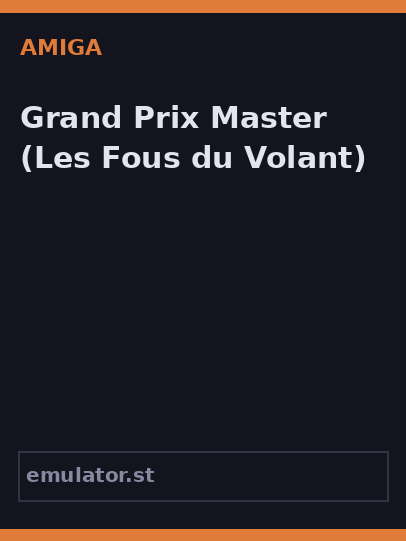 AMIGA

Grand Prix Master (Les Fous du Volant)

emulator.st