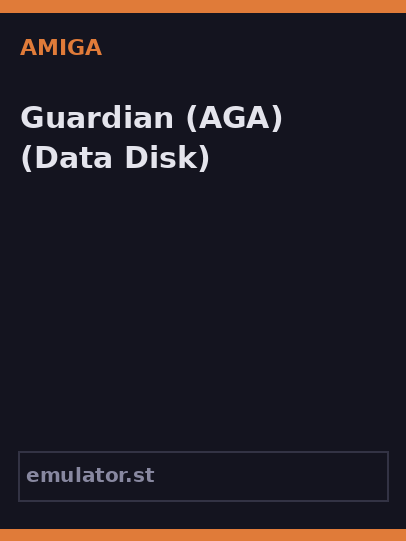 AMIGA

Guardian (AGA) (Data Disk)

emulator.st