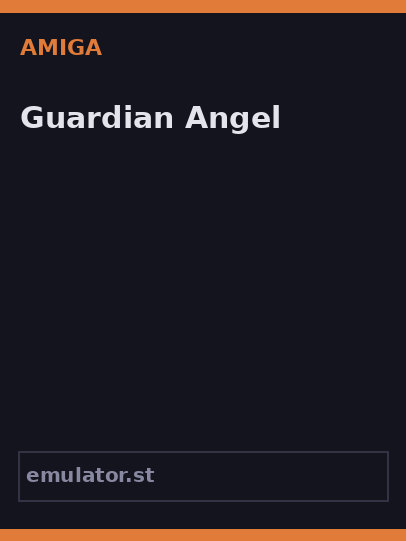 AMIGA

Guardian Angel

emulator.st