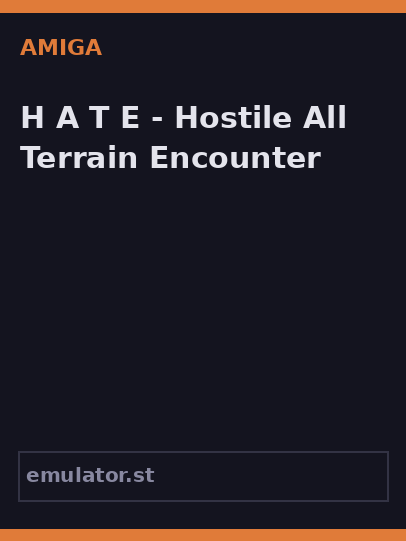 AMIGA

H A T E - Hostile All Terrain Encounter

emulator.st