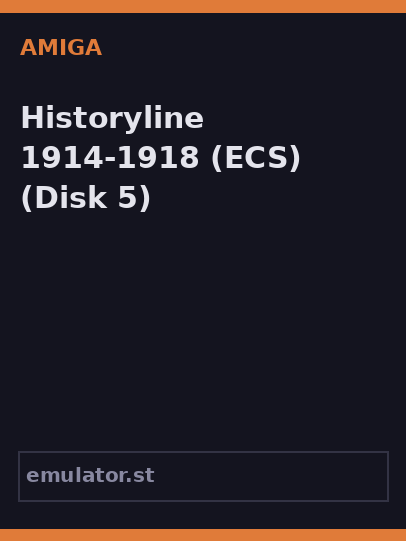 AMIGA

Historyline 1914-1918 (ECS) (Disk 5)

emulator.st