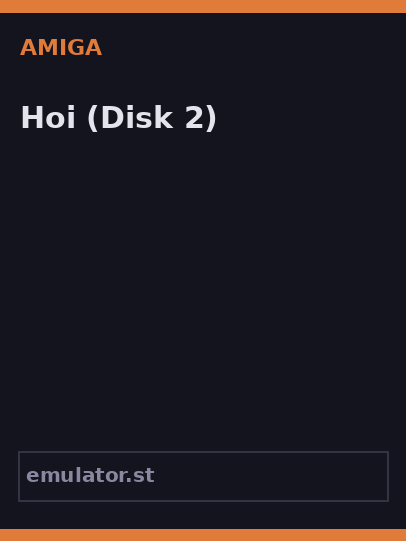 AMIGA

Hoi (Disk 2)

emulator.st