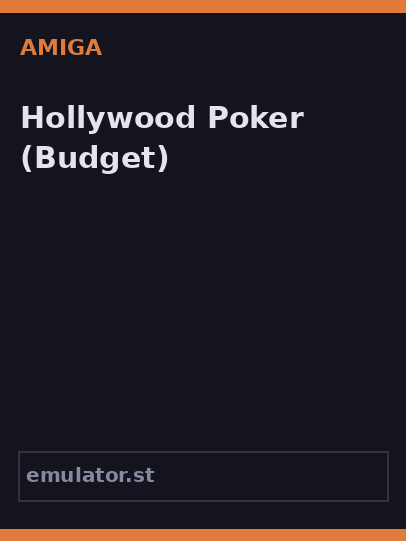 AMIGA

Hollywood Poker (Budget)

emulator.st