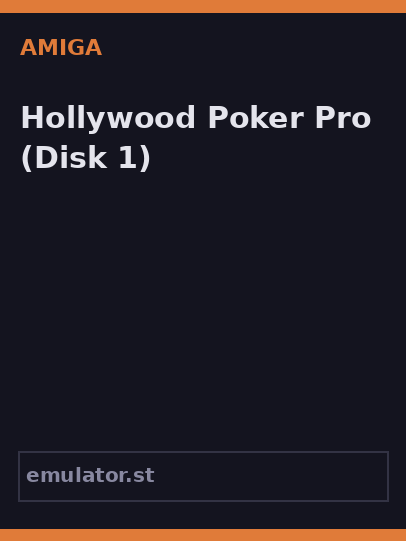 AMIGA

Hollywood Poker Pro (Disk 1)

emulator.st