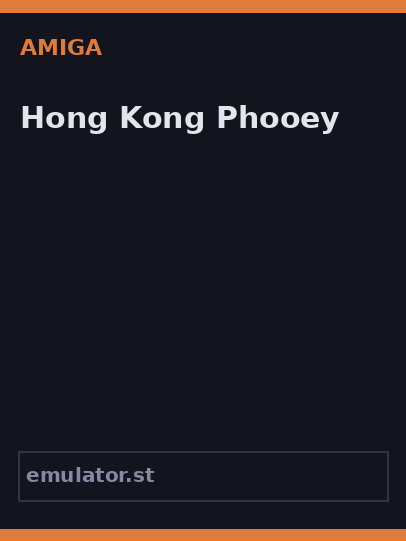 AMIGA

Hong Kong Phooey

emulator.st