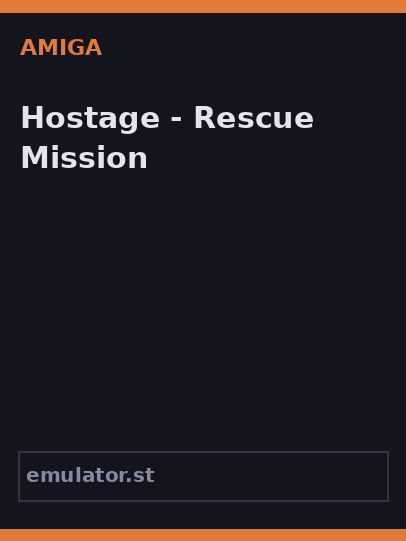 AMIGA

Hostage - Rescue Mission

emulator.st