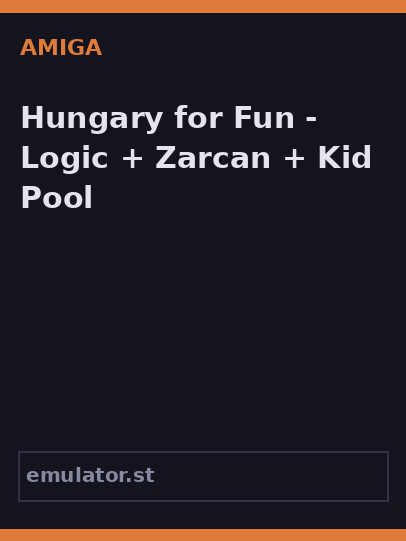 AMIGA

Hungary for Fun - Logic + Zarcan + Kid Pool

emulator.st