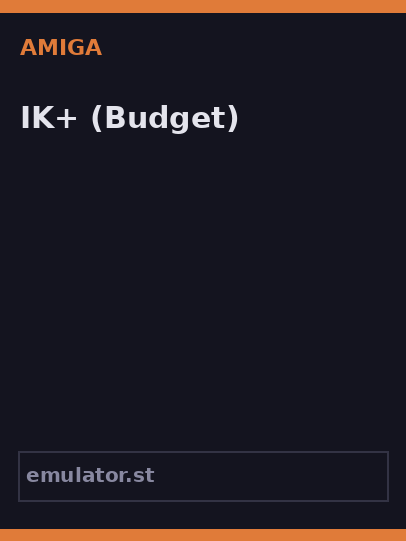 AMIGA

IK+ (Budget)

emulator.st