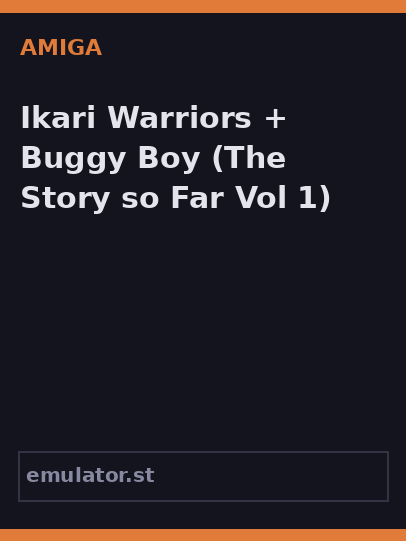 AMIGA

Ikari Warriors + Buggy Boy (The Story so Far Vol 1)

emulator.st