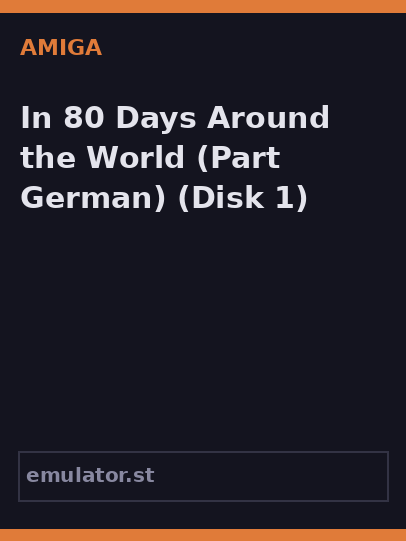 AMIGA

In 80 Days Around the World (Part German) (Disk 1)

emulator.st