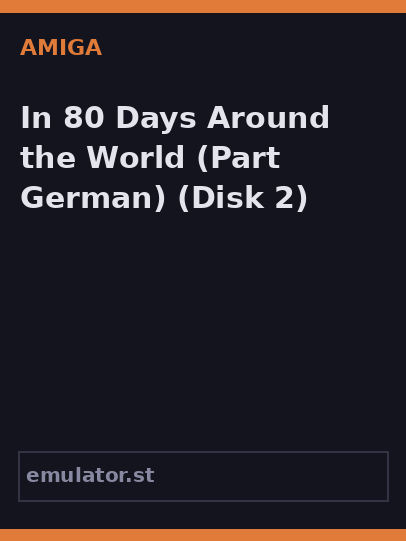 AMIGA

In 80 Days Around the World (Part German) (Disk 2)

emulator.st