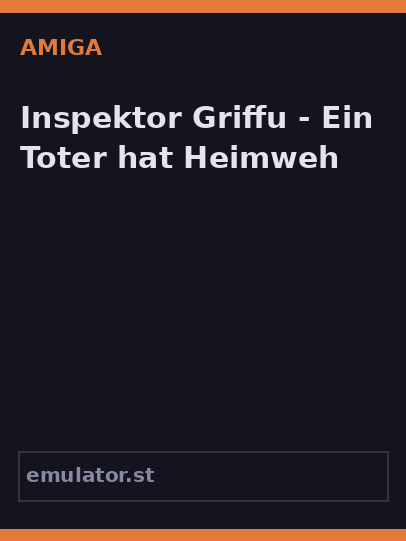 AMIGA

Inspektor Griffu - Ein Toter hat Heimweh

emulator.st