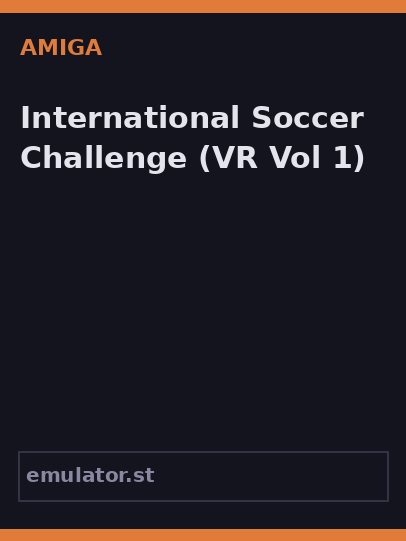 AMIGA

International Soccer Challenge (VR Vol 1)

emulator.st