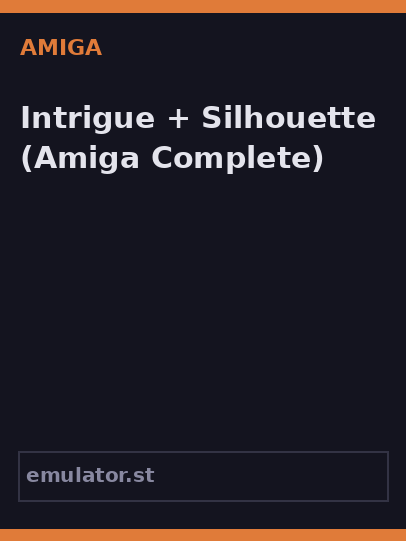 AMIGA

Intrigue + Silhouette (Amiga Complete)

emulator.st