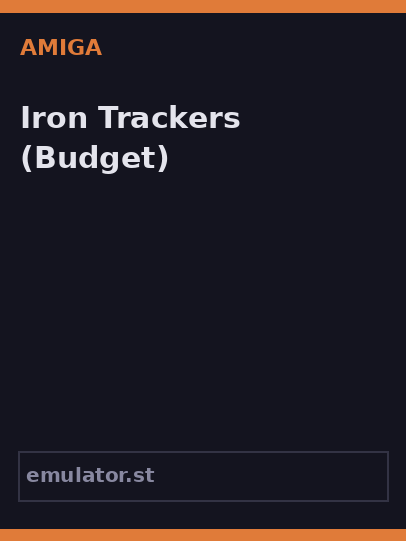 AMIGA

Iron Trackers (Budget)

emulator.st