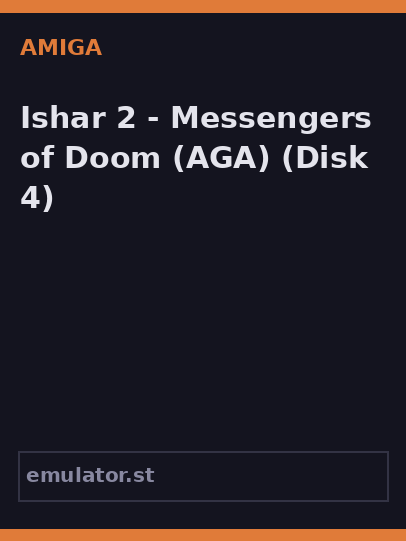 AMIGA

Ishar 2 - Messengers of Doom (AGA) (Disk 4)

emulator.st