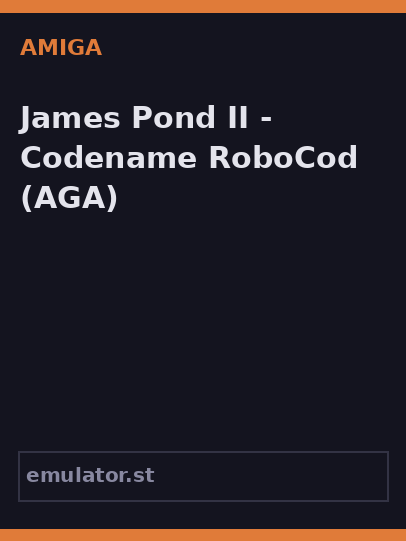 AMIGA

James Pond II - Codename RoboCod (AGA)

emulator.st