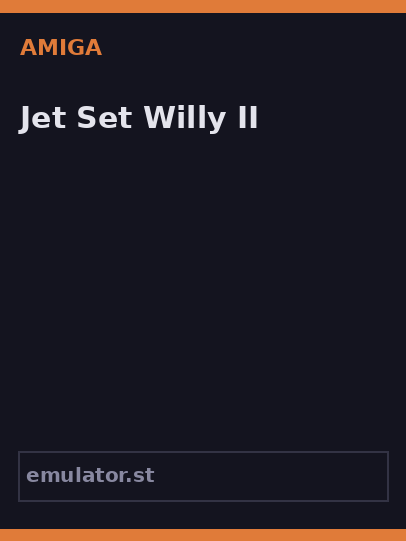 AMIGA

Jet Set Willy II

emulator.st