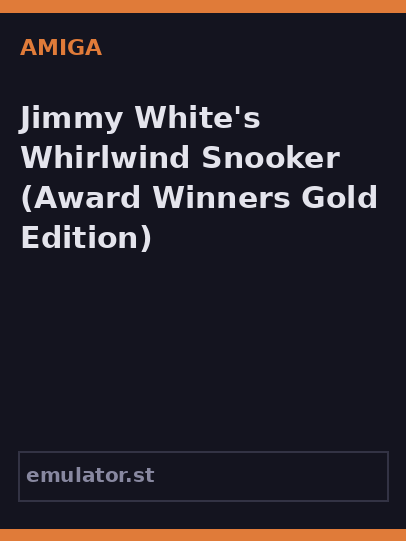 AMIGA

Jimmy White's Whirlwind Snooker (Award Winners Gold Edition)

emulator.st