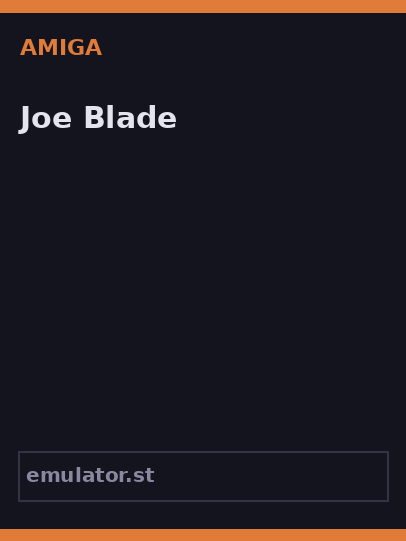 AMIGA

Joe Blade

emulator.st