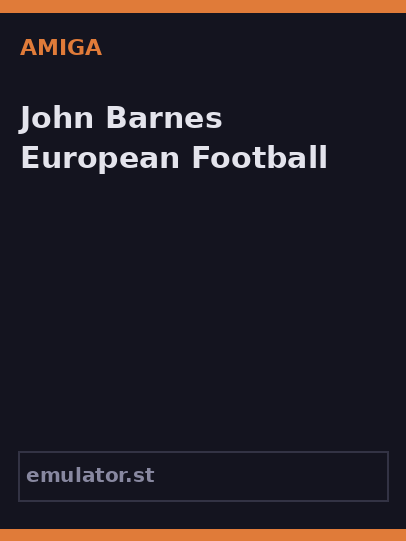 AMIGA

John Barnes European Football

emulator.st