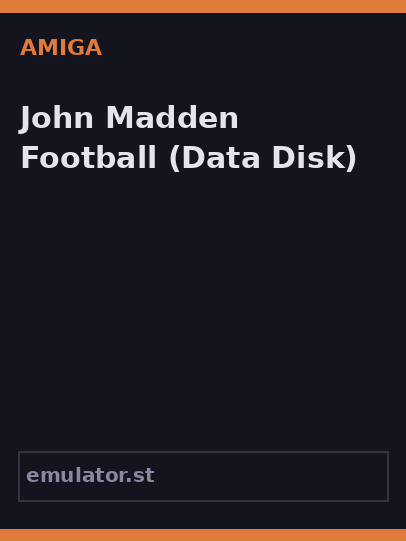 AMIGA

John Madden Football (Data Disk)

emulator.st