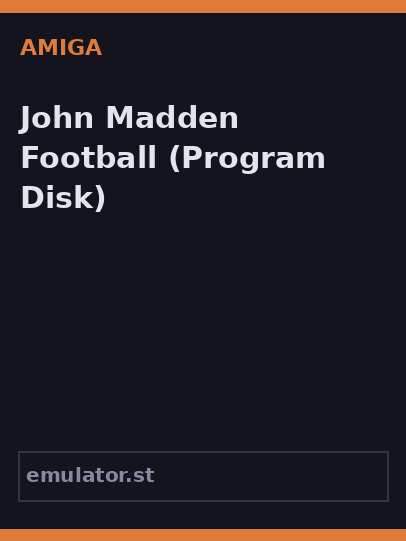 AMIGA

John Madden Football (Program Disk)

emulator.st