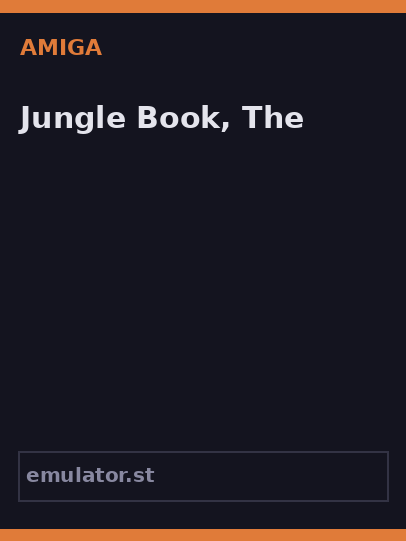 AMIGA

Jungle Book, The

emulator.st