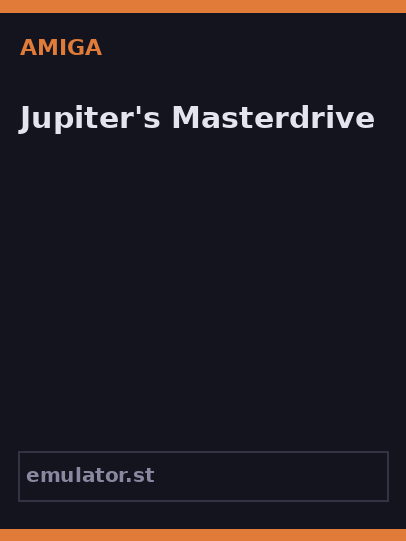 AMIGA

Jupiter's Masterdrive

emulator.st