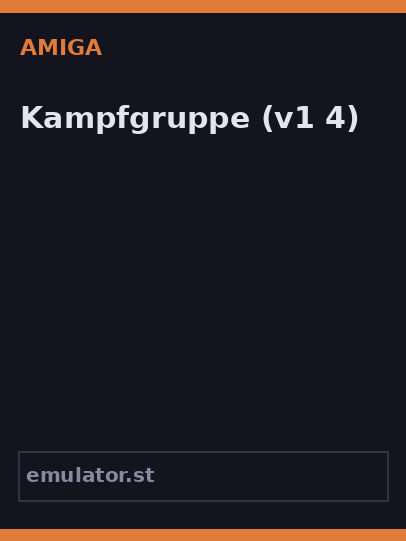 AMIGA

Kampfgruppe (v1 4)

emulator.st