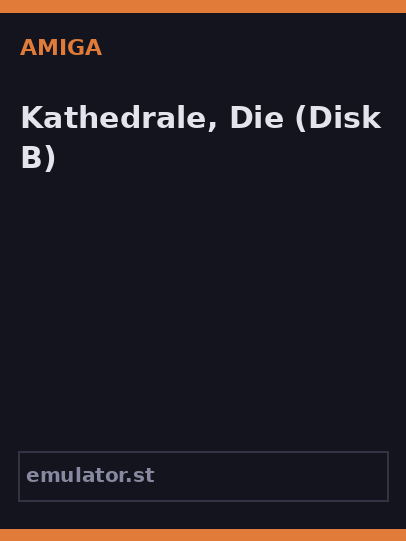 AMIGA

Kathedrale, Die (Disk B)

emulator.st