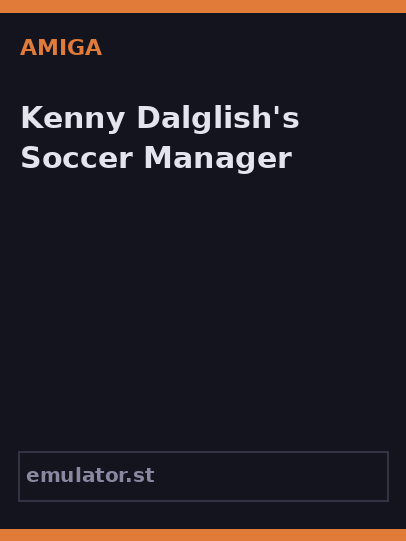 AMIGA

Kenny Dalglish's Soccer Manager

emulator.st