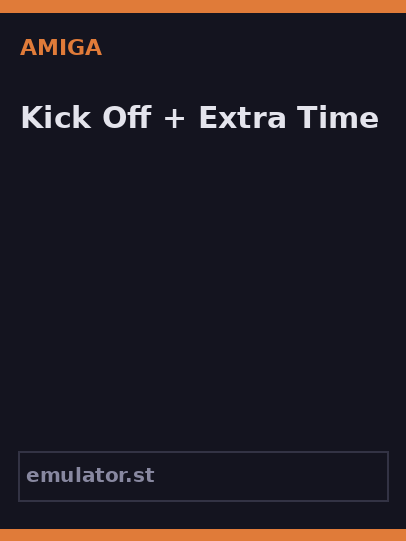 AMIGA

Kick Off + Extra Time

emulator.st