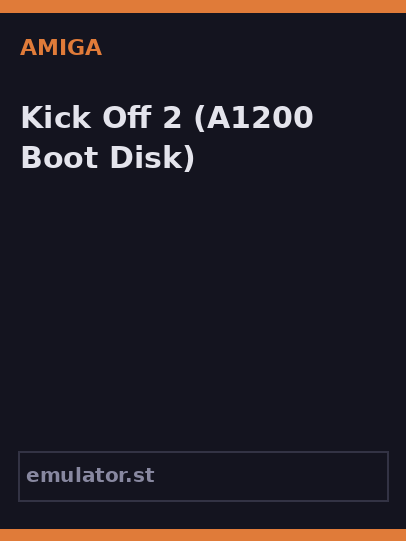 AMIGA

Kick Off 2 (A1200 Boot Disk)

emulator.st