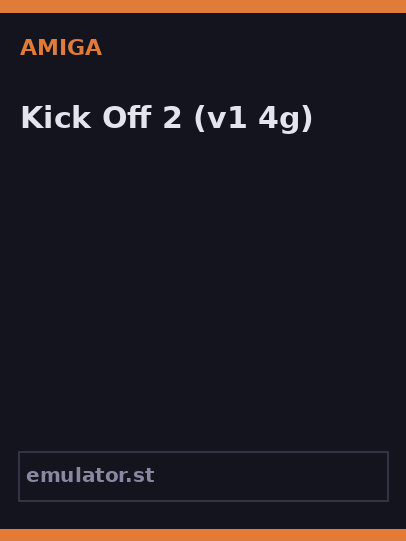 AMIGA

Kick Off 2 (v1 4g)

emulator.st