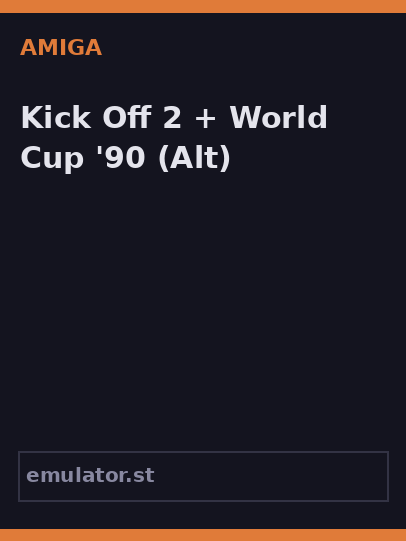 AMIGA

Kick Off 2 + World Cup '90 (Alt)

emulator.st