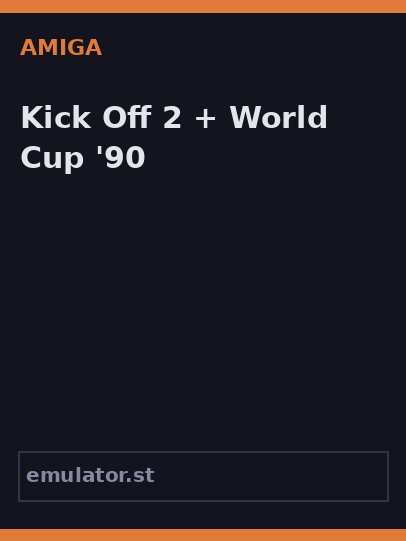 AMIGA

Kick Off 2 + World Cup '90

emulator.st