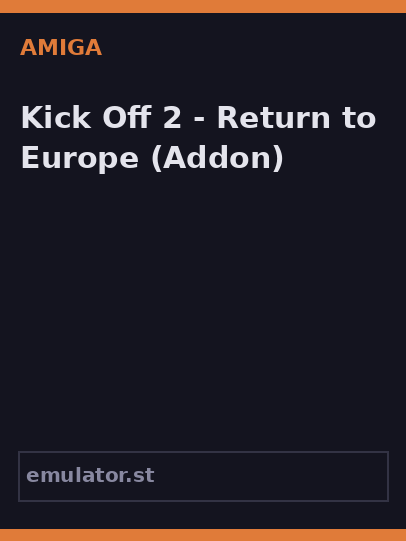 AMIGA

Kick Off 2 - Return to Europe (Addon)

emulator.st