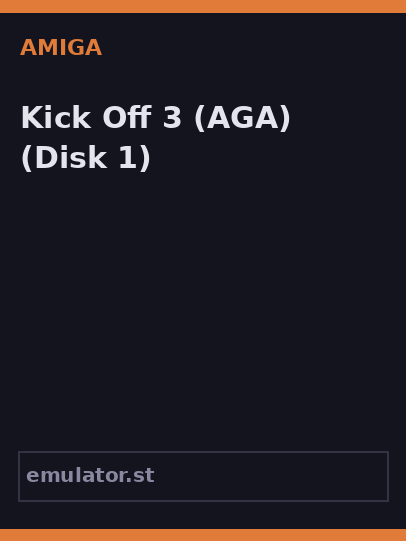 AMIGA

Kick Off 3 (AGA) (Disk 1)

emulator.st