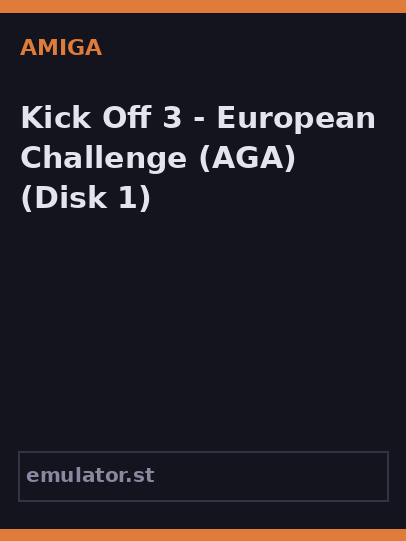 AMIGA

Kick Off 3 - European Challenge (AGA) (Disk 1)

emulator.st