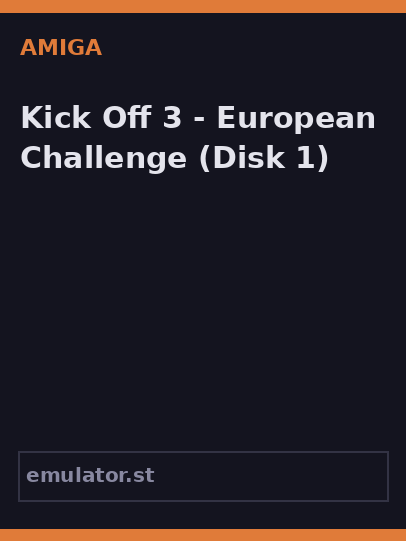 AMIGA

Kick Off 3 - European Challenge (Disk 1)

emulator.st