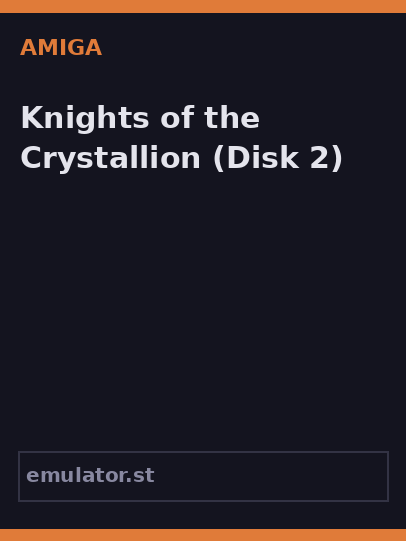 AMIGA

Knights of the Crystallion (Disk 2)

emulator.st