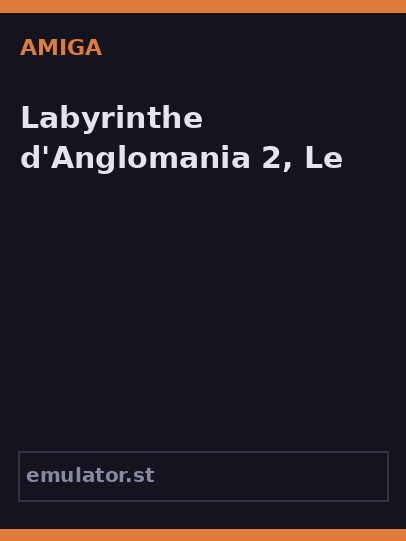 AMIGA

Labyrinthe d'Anglomania 2, Le

emulator.st