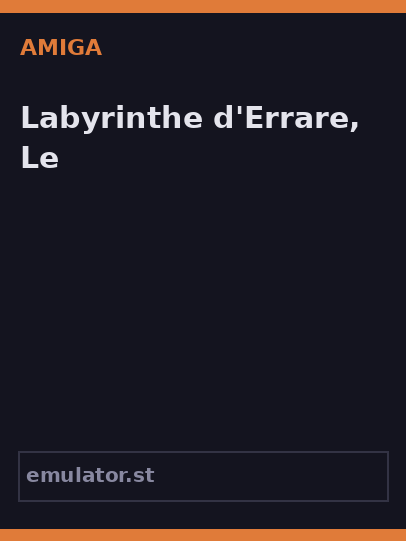 AMIGA

Labyrinthe d'Errare, Le

emulator.st