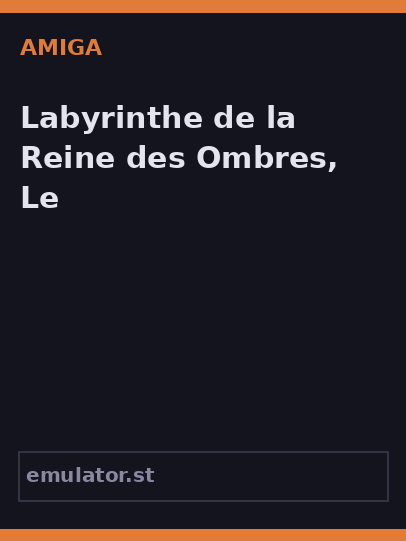 AMIGA

Labyrinthe de la Reine des Ombres, Le

emulator.st