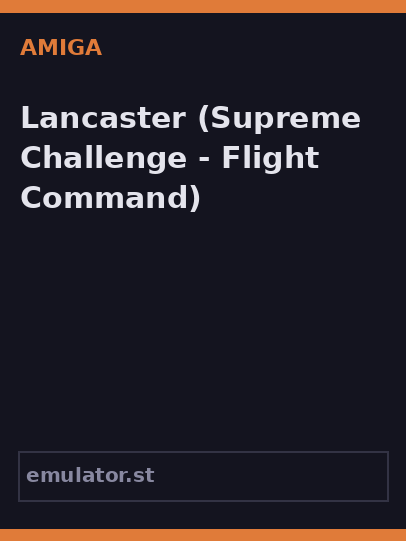 AMIGA

Lancaster (Supreme Challenge - Flight Command)

emulator.st