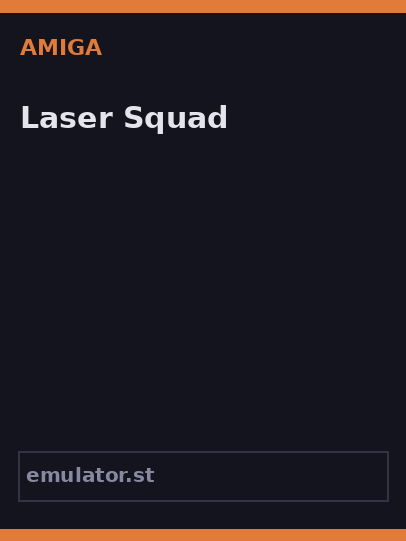 AMIGA

Laser Squad

emulator.st